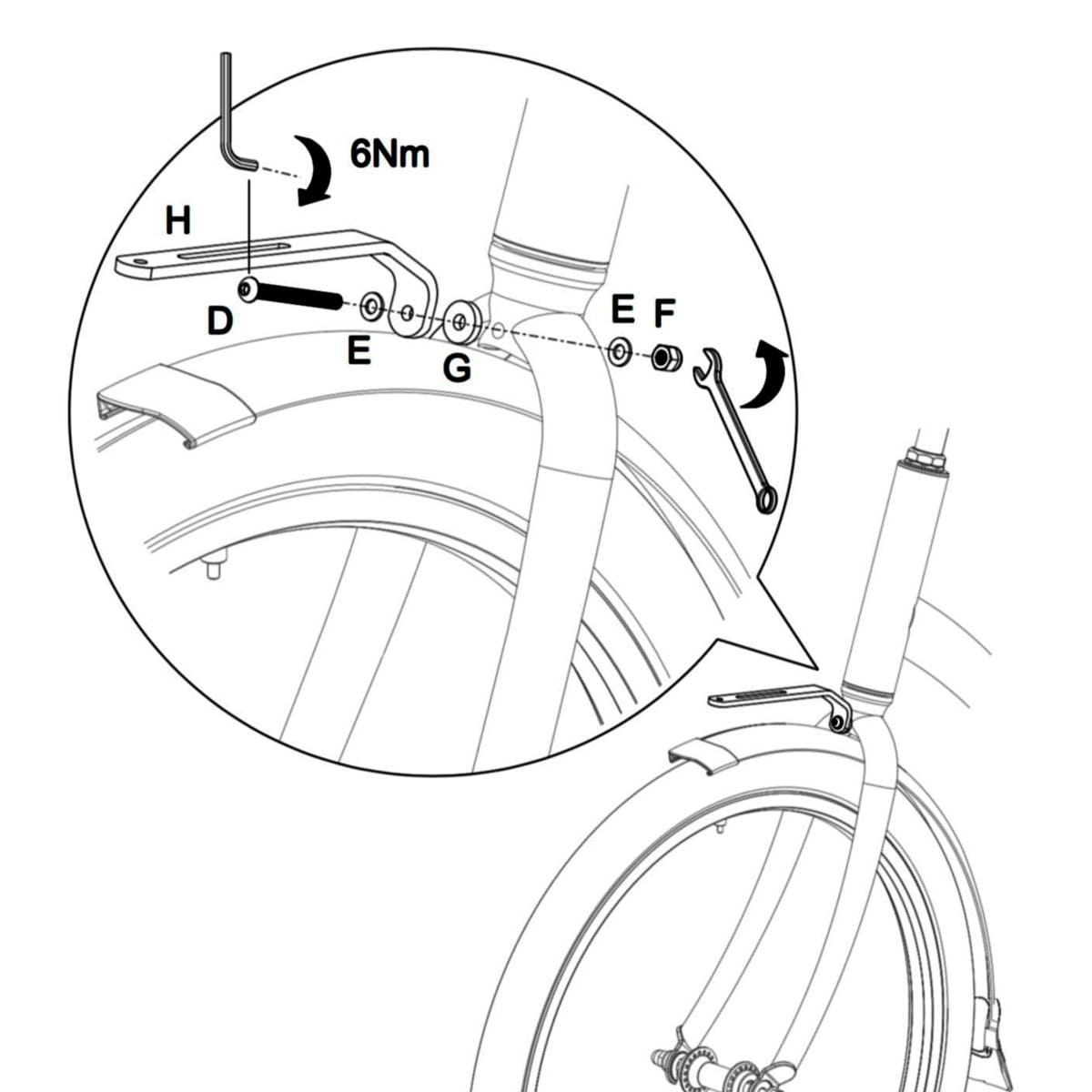 6Nm
H
D
E
G
E F