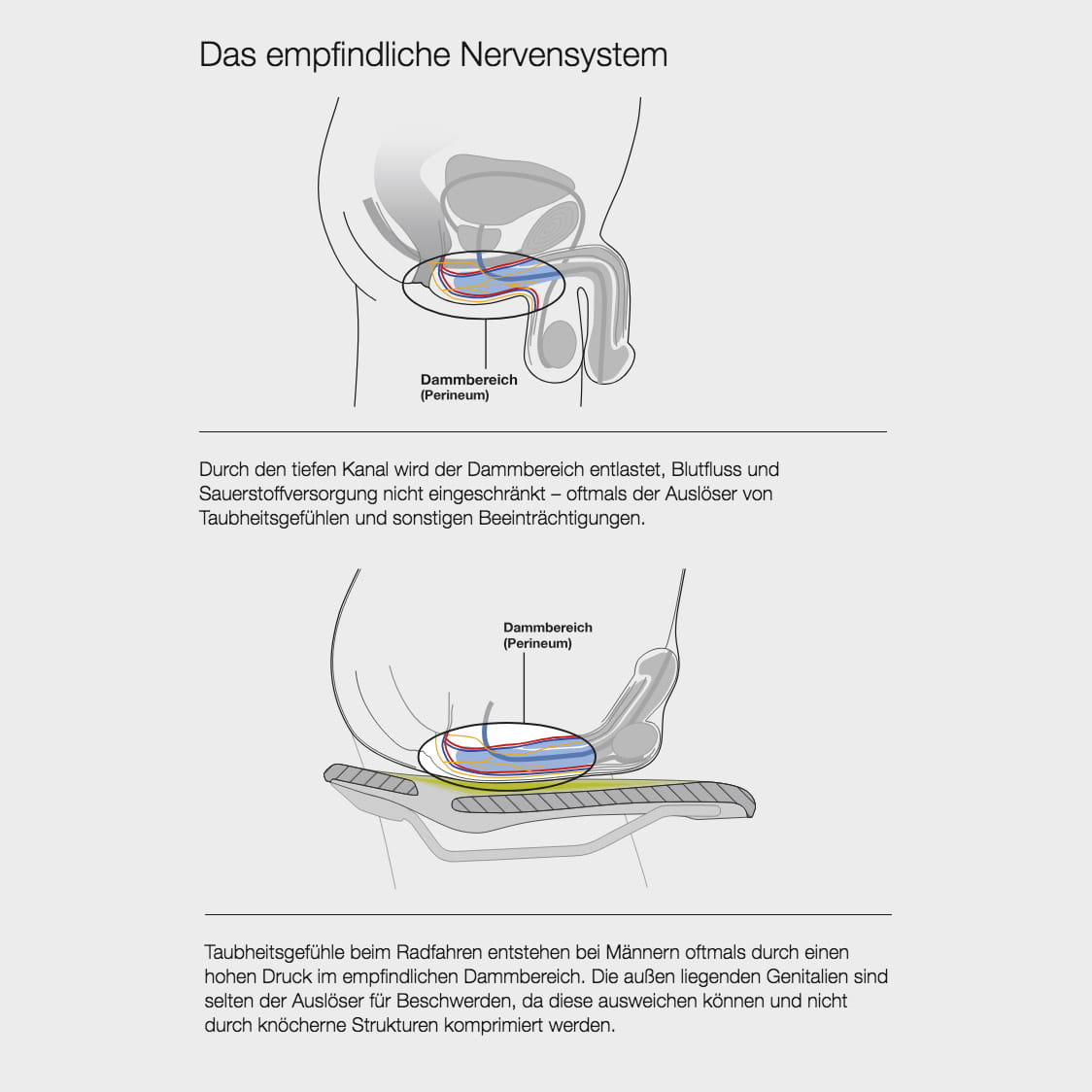 Das empfindliche Nervensystem

Dammbereich
(Perineum)

Durch den tiefen Kanal wird der Dammbereich entlastet, Blutfluss und Sauerstoffversorgung nicht eingeschränkt – oftmals der Auslöser von Taubheitsgefühlen und sonstigen Beeinträchtigungen.

Dammbereich
(Perineum)

Taubheitsgefühle beim Radfahren entstehen bei Männern oftmals durch einen hohen Druck im empfindlichen Dammbereich. Die außen liegenden Genitalien sind selten der Auslöser für Beschwerden, da diese ausweichen können und nicht durch knöcherne Strukturen komprimiert werden.